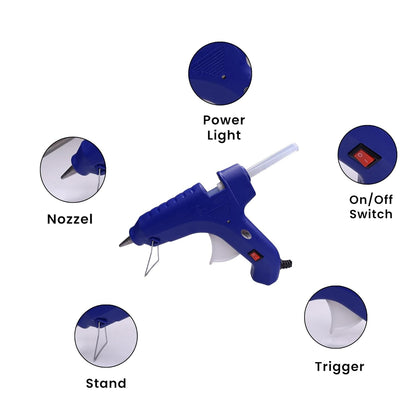 Power Light

Nozzel

On/Off Switch

Stand

Trigger